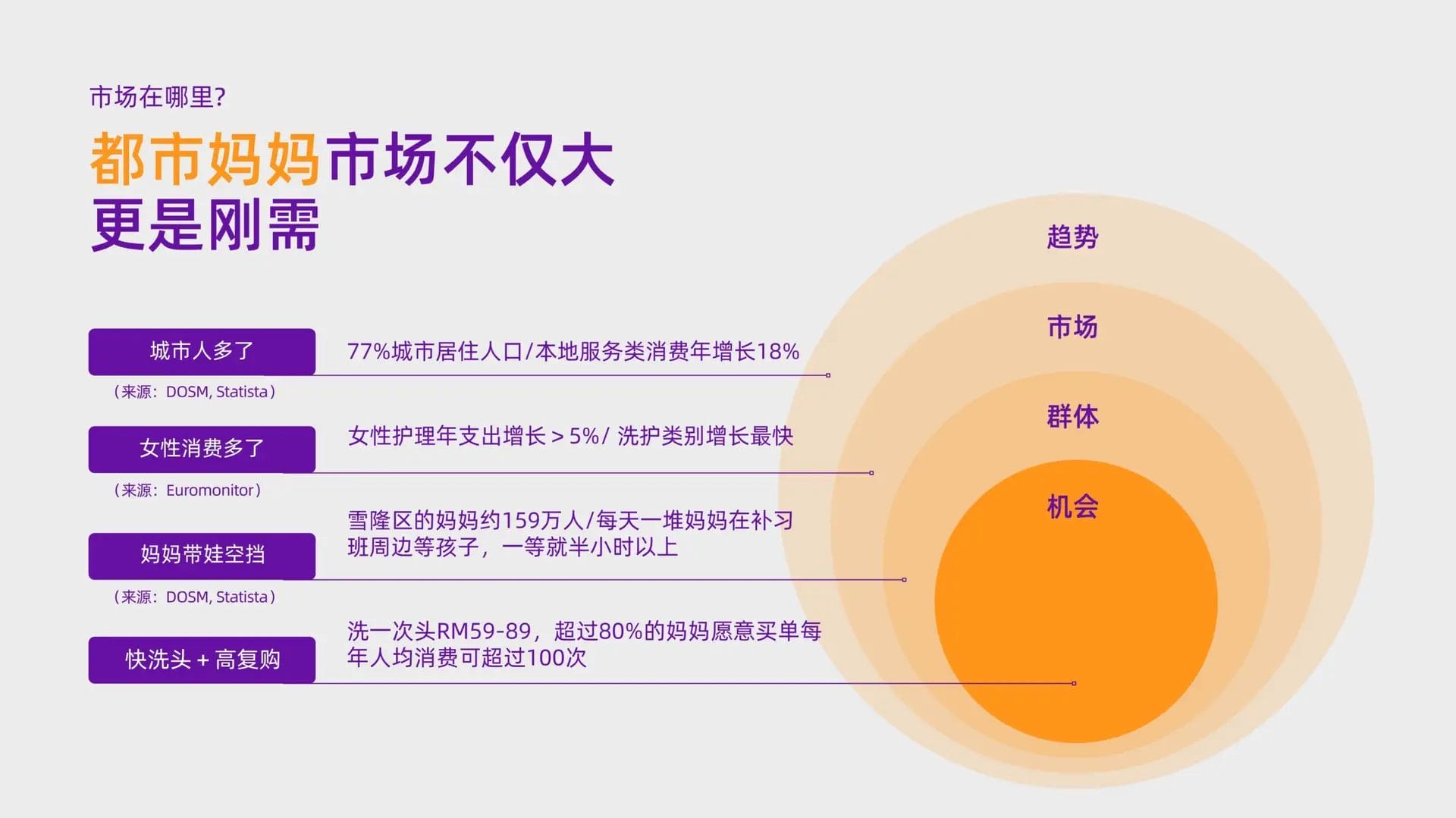 市场在哪里?

都市妈妈市场不仅大
更是刚需

城市人多了

77%城市居住人口/本地服务类消费年增长18%

（来源：DOSM, Statista）

女性消费多了

女性护理年支出增长＞5%/ 洗护类别增长最快

（来源：Euromonitor）

妈妈带娃空挡

雪隆区的妈妈约159万人/每天一堆妈妈在补习班周边等孩子，一等就半小时以上

（来源：DOSM, Statista）

快洗头＋高复购

洗一次头RM59-89，超过80%的妈妈愿意买单每年人均消费可超过100次

趋势

市场

群体

机会